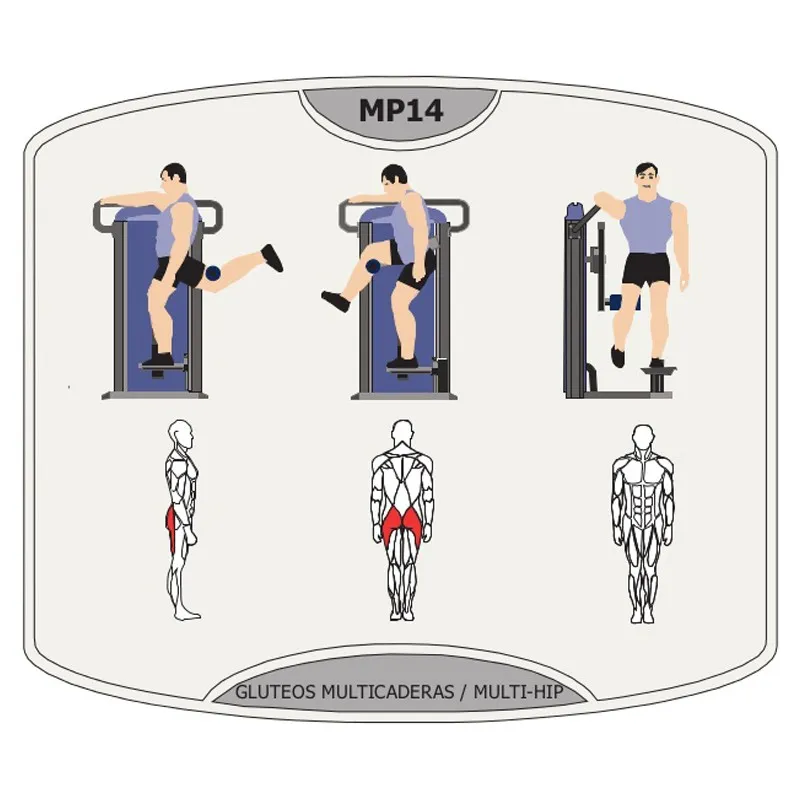 MP14

GLUTEOS MULTICADERAS / MULTI-HIP