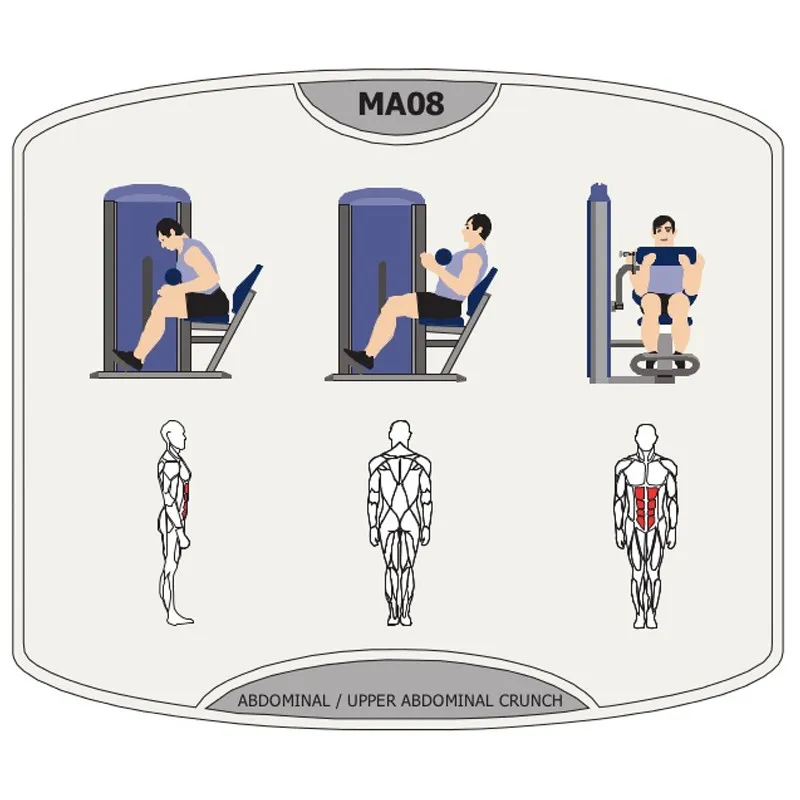 MA08

ABDOMINAL / UPPER ABDOMINAL CRUNCH